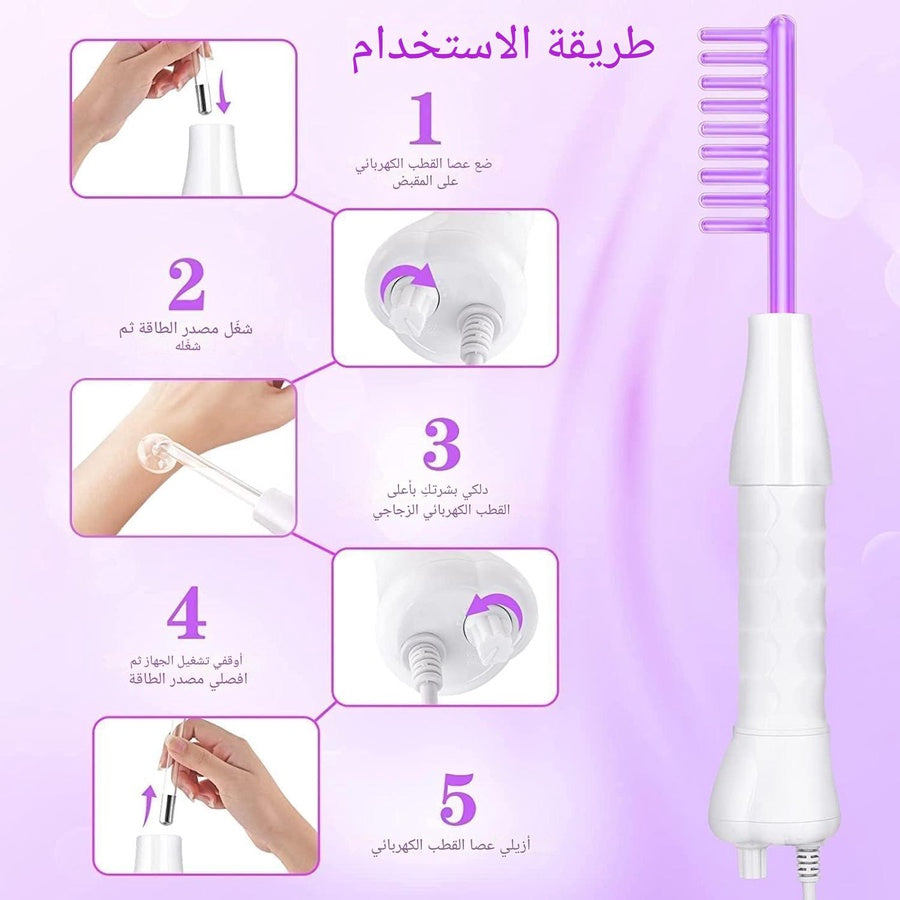 طريقة الاستخدام

1

ضع عصا القطب الكهربائي على المقبض

2

شغّل مصدر الطاقة ثم شغّله

3

دلكي بشرتكِ بأعلى القطب الكهربائي الزجاجي

4

أوقفي تشغيل الجهاز ثم افصلي مصدر الطاقة

5

أزيلي عصا القطب الكهربائي